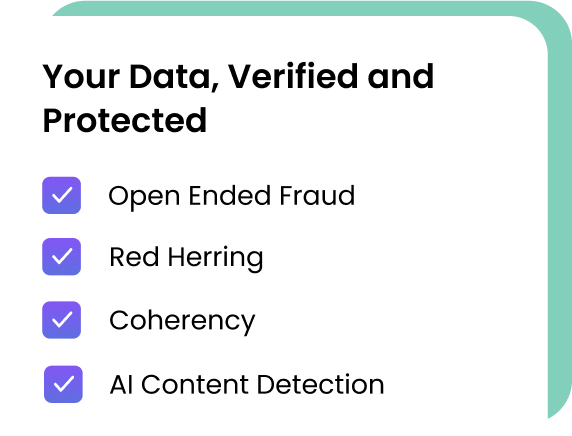 Your Data, Verified and Protected

Open Ended Fraud

Red Herring

Coherency

AI Content Detection